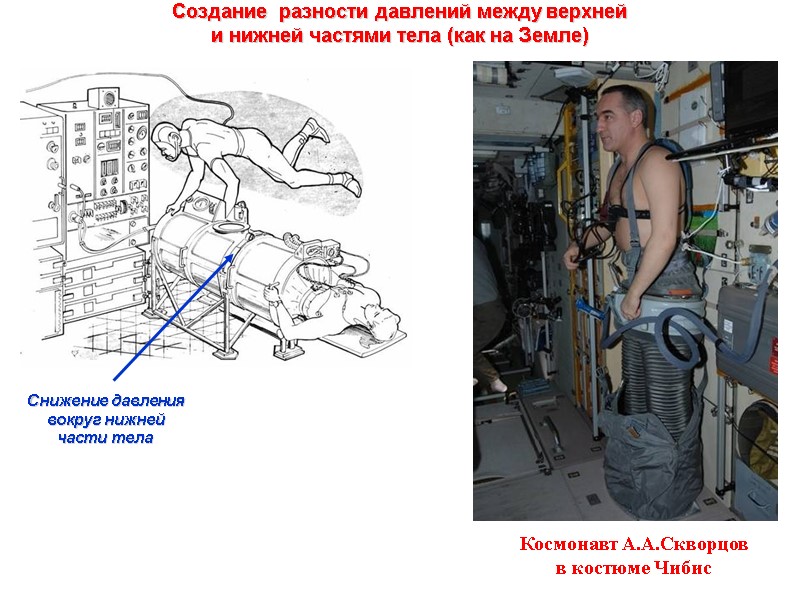 Создание разности давлений между верхней и нижней частями тела (как на Земле)

Снижение давления вокруг нижней части тела

Космонавт А.А.Скворцов в костюме Чибис